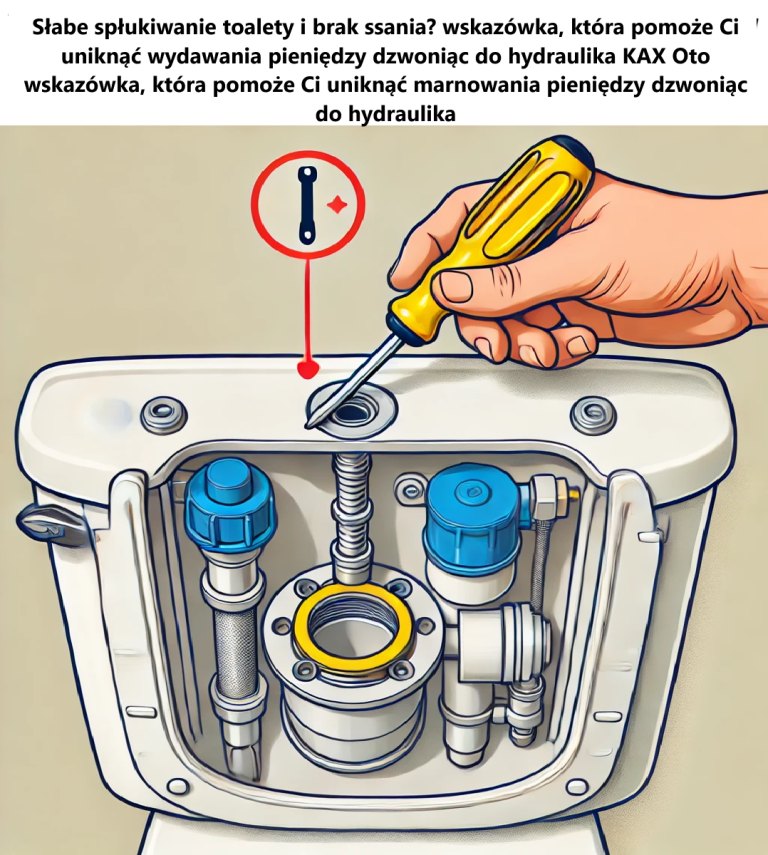 Słabe spłukiwanie toalety i brak ssania? wskazówka, która pomoże Ci uniknąć wydawania pieniędzy dzwoniąc do hydraulika KAX Oto wskazówka, która pomoże Ci uniknąć marnowania pieniędzy dzwoniąc do hydraulika